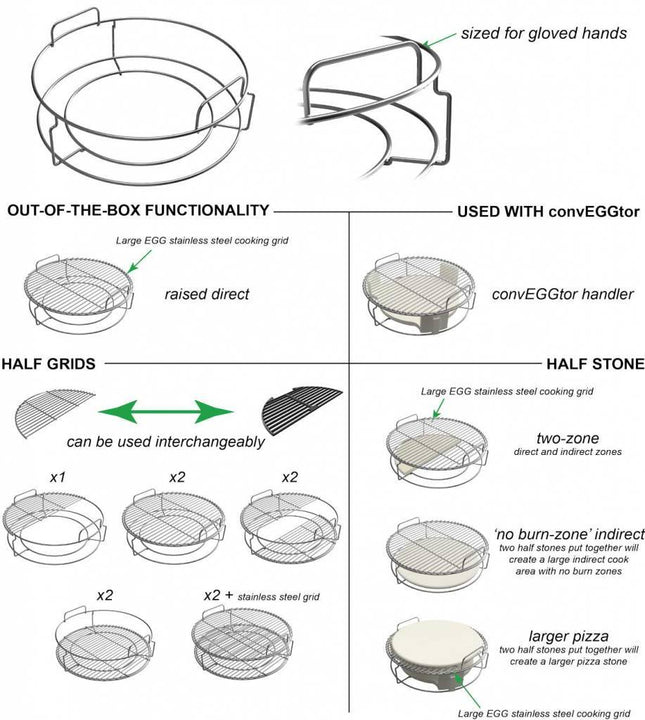 sized for gloved hands

OUT-OF-THE-BOX FUNCTIONALITY

Large EGG stainless steel cooking grid

raised direct

USED WITH convEGGtor

convEGGtor handler

HALF GRIDS

can be used interchangeably

x1

x2

x2

x2

x2 + stainless steel grid

HALF STONE

Large EGG stainless steel cooking grid

two-zone
direct and indirect zones

'no burn-zone' indirect
two half stones put together will create a large indirect cook area with no burn zones

larger pizza
two half stones put together will create a larger pizza stone

Large EGG stainless steel cooking grid