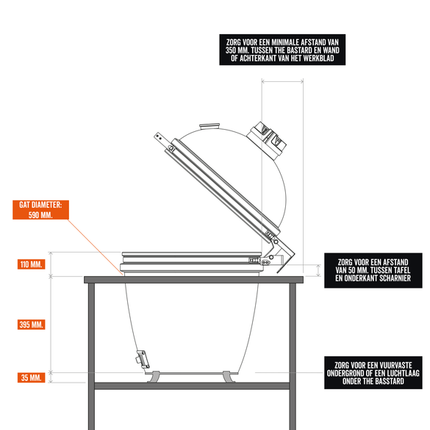 ZORG VOOR EEN MINIMALE AFSTAND VAN 350 MM. TUSSEN THE BASTARD EN WAND OF ACHTERKANT VAN HET WERKBLAD

GAT DIAMETER: 590 MM.

110 MM.

ZORG VOOR EEN AFSTAND VAN 50 MM. TUSSEN TAFEL EN ONDERKANT SCHARNIER

395 MM.

35 MM.

ZORG VOOR EEN VUURVASTE ONDERGROND OF EEN LUCHTLAAG ONDER THE BASSTARD